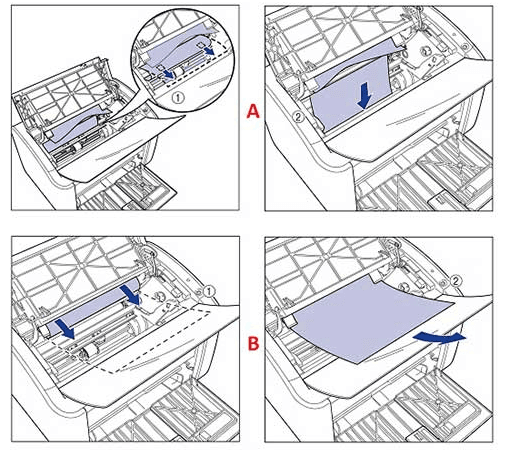 ①
A
②
①
B
②